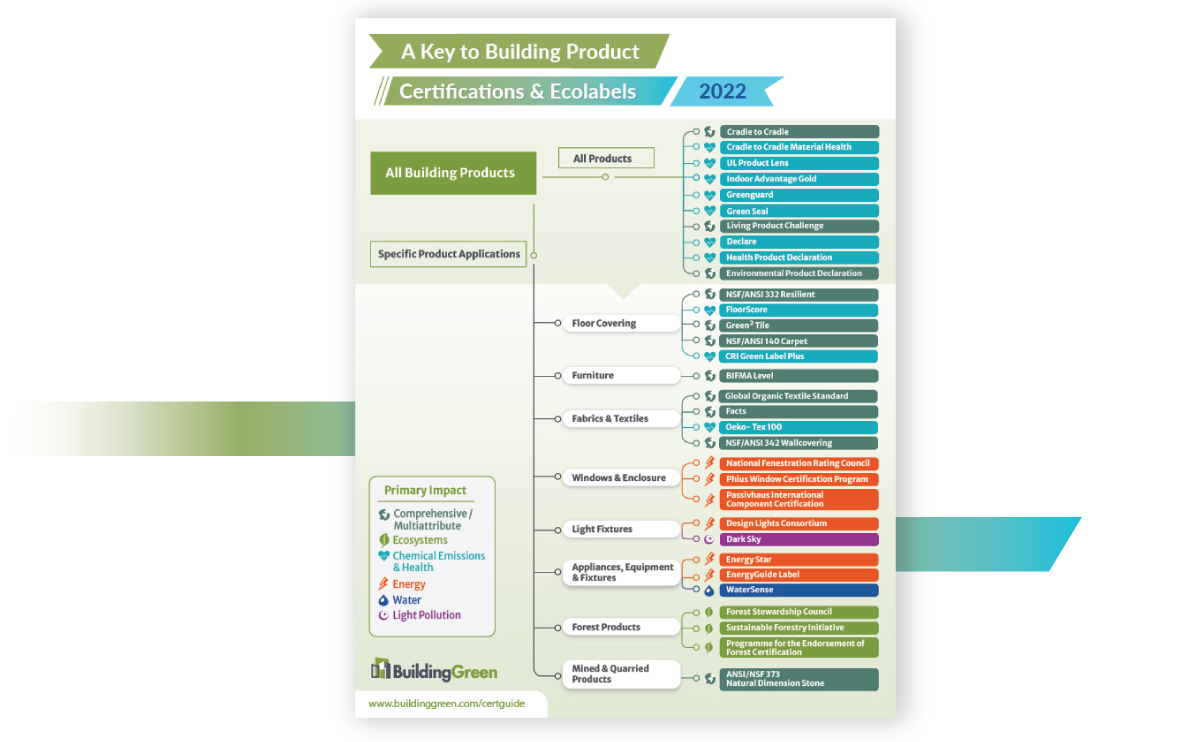 A Key to Building Product

Certifications & Ecolabels

2022

All Building Products

All Products

Cradle to Cradle
Cradle to Cradle Material Health
UL Product Lens
Indoor Advantage Gold
Greenguard
Green Seal
Living Product Challenge
Declare
Health Product Declaration
Environmental Product Declaration

Specific Product Applications

Floor Covering
NSF/ANSI 332 Resilient
FloorScore
Green² Tile
NSF/ANSI 140 Carpet
CRI Green Label Plus

Furniture
BIFMA Level

Fabrics & Textiles
Global Organic Textile Standard
Facts
Oeko- Tex 100
NSF/ANSI 342 Wallcovering

Windows & Enclosure
National Fenestration Rating Council
Phius Window Certification Program
Passivhaus International Component Certification

Light Fixtures
Design Lights Consortium
Dark Sky

Appliances, Equipment & Fixtures
Energy Star
EnergyGuide Label
WaterSense

Forest Products
Forest Stewardship Council
Sustainable Forestry Initiative
Programme for the Endorsement of Forest Certification

Mined & Quarried Products
ANSI/NSF 373 Natural Dimension Stone

Primary Impact
Comprehensive / Multiattribute
Ecosystems
Chemical Emissions & Health
Energy
Water
Light Pollution

BuildingGreen

www.buildinggreen.com/certguide