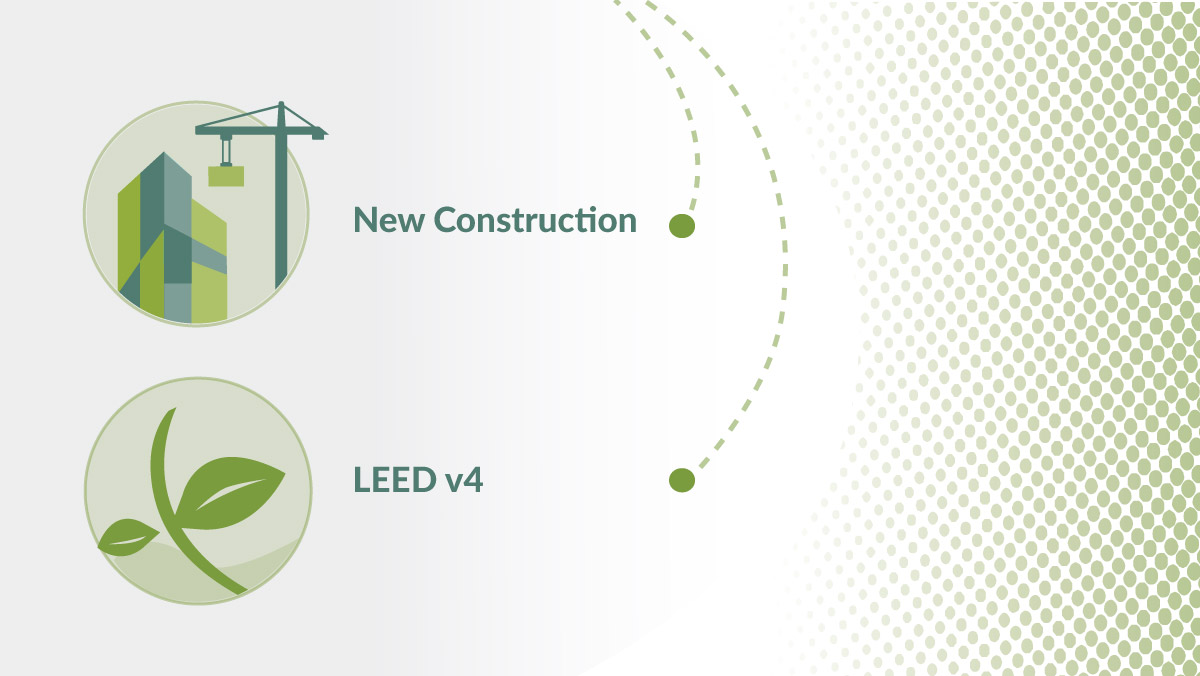 New Construction

LEED v4