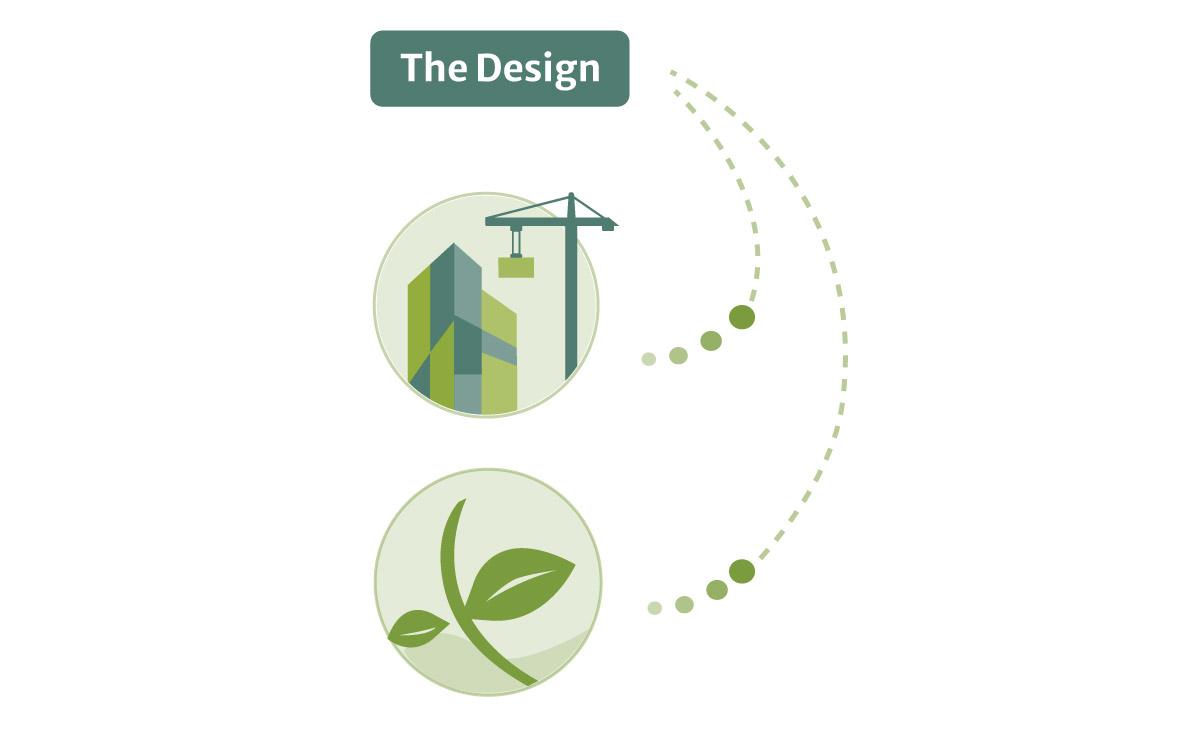 The Design